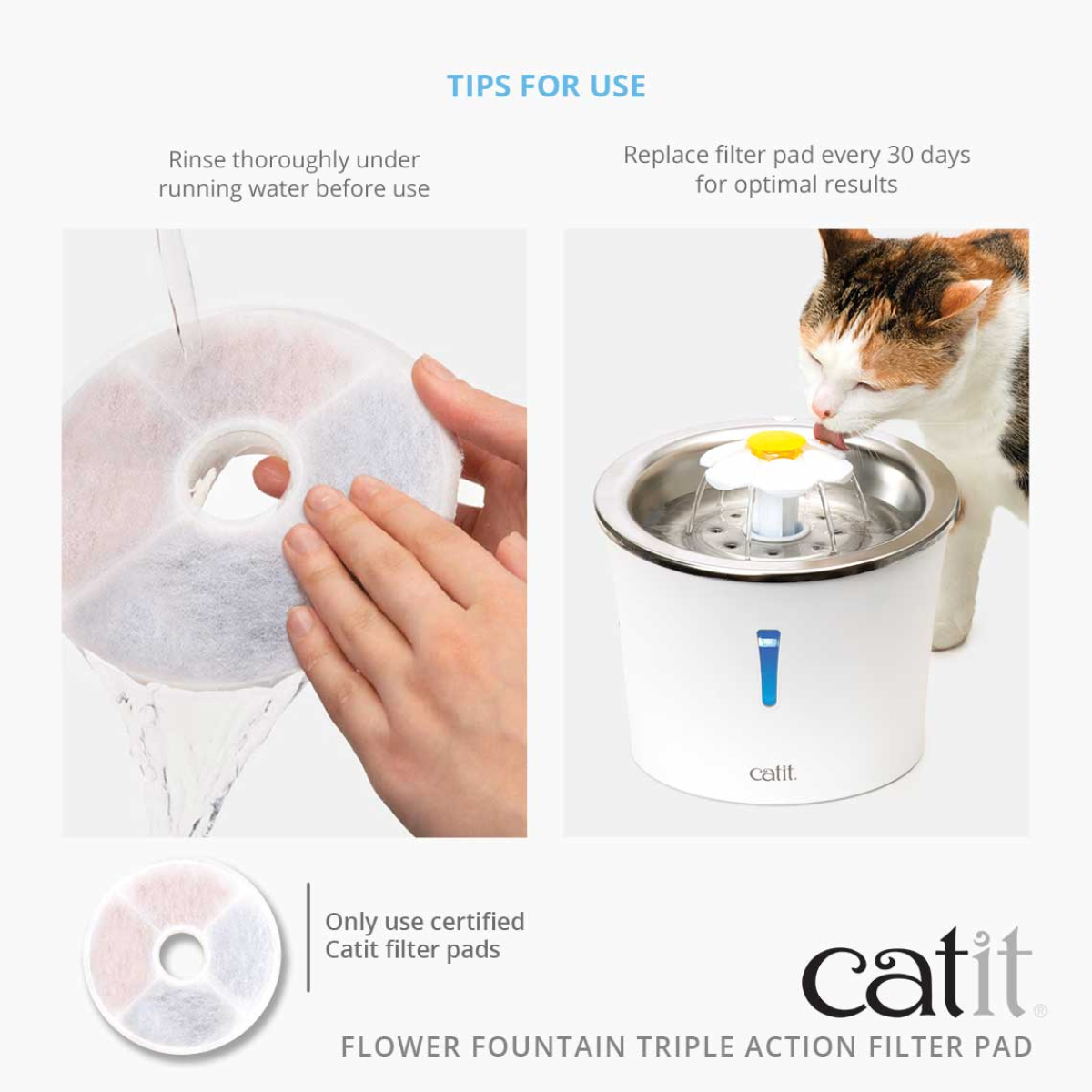 TIPS FOR USE

Rinse thoroughly under running water before use

Replace filter pad every 30 days for optimal results

catit

Only use certified Catit filter pads

catit®

FLOWER FOUNTAIN TRIPLE ACTION FILTER PAD