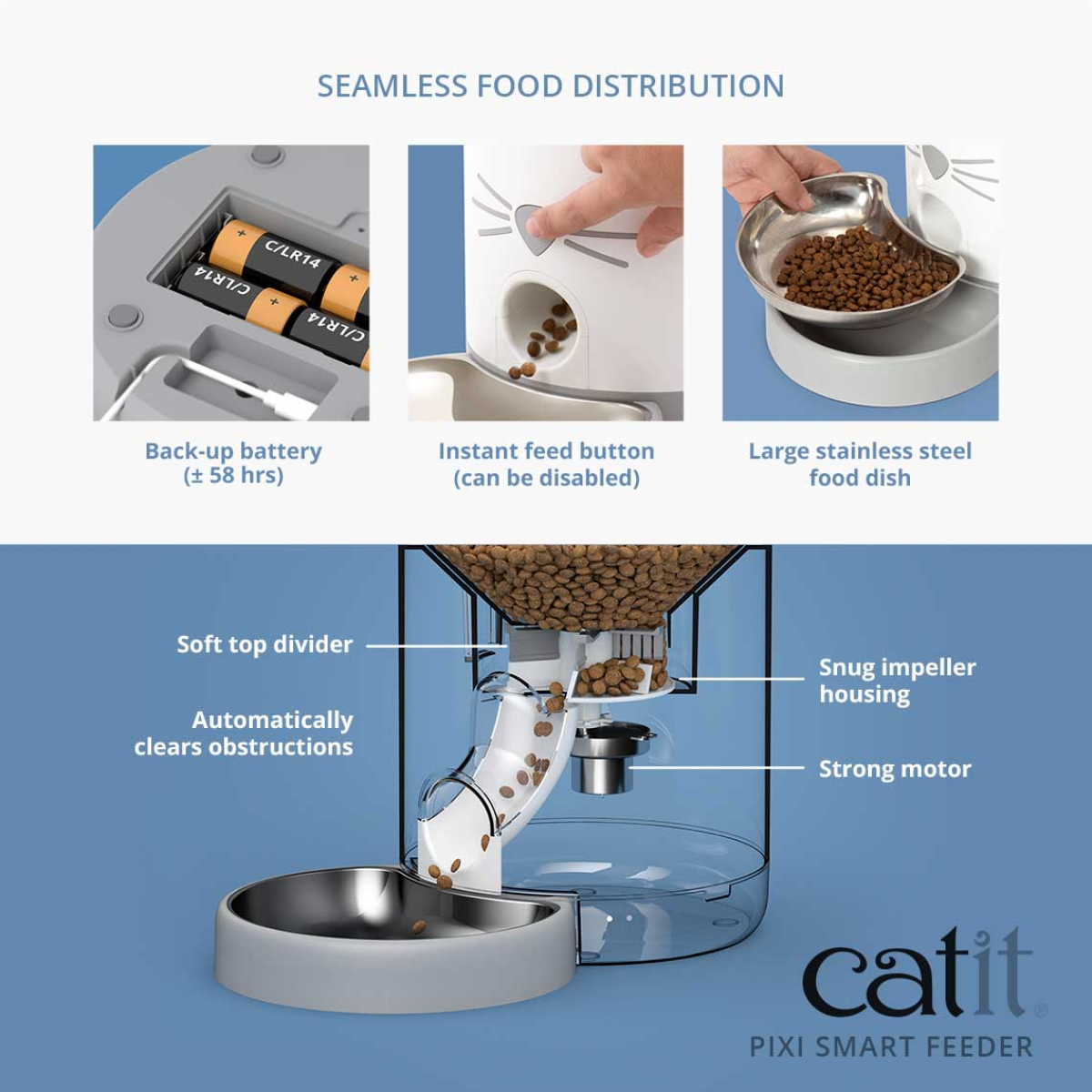 SEAMLESS FOOD DISTRIBUTION

C/LR14
C/LR14
C/LR14

Back-up battery (± 58 hrs)

Instant feed button (can be disabled)

Large stainless steel food dish

Soft top divider

Automatically clears obstructions

Snug impeller housing

Strong motor

catit®
PIXI SMART FEEDER